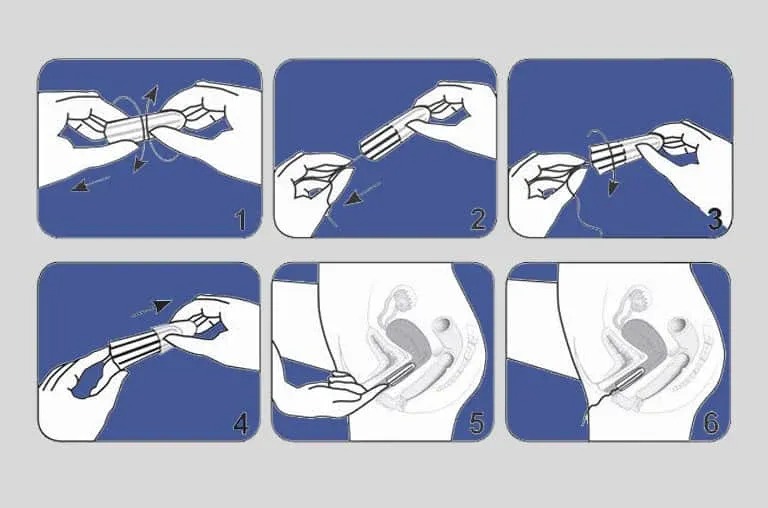 1

2

3

4

5

6